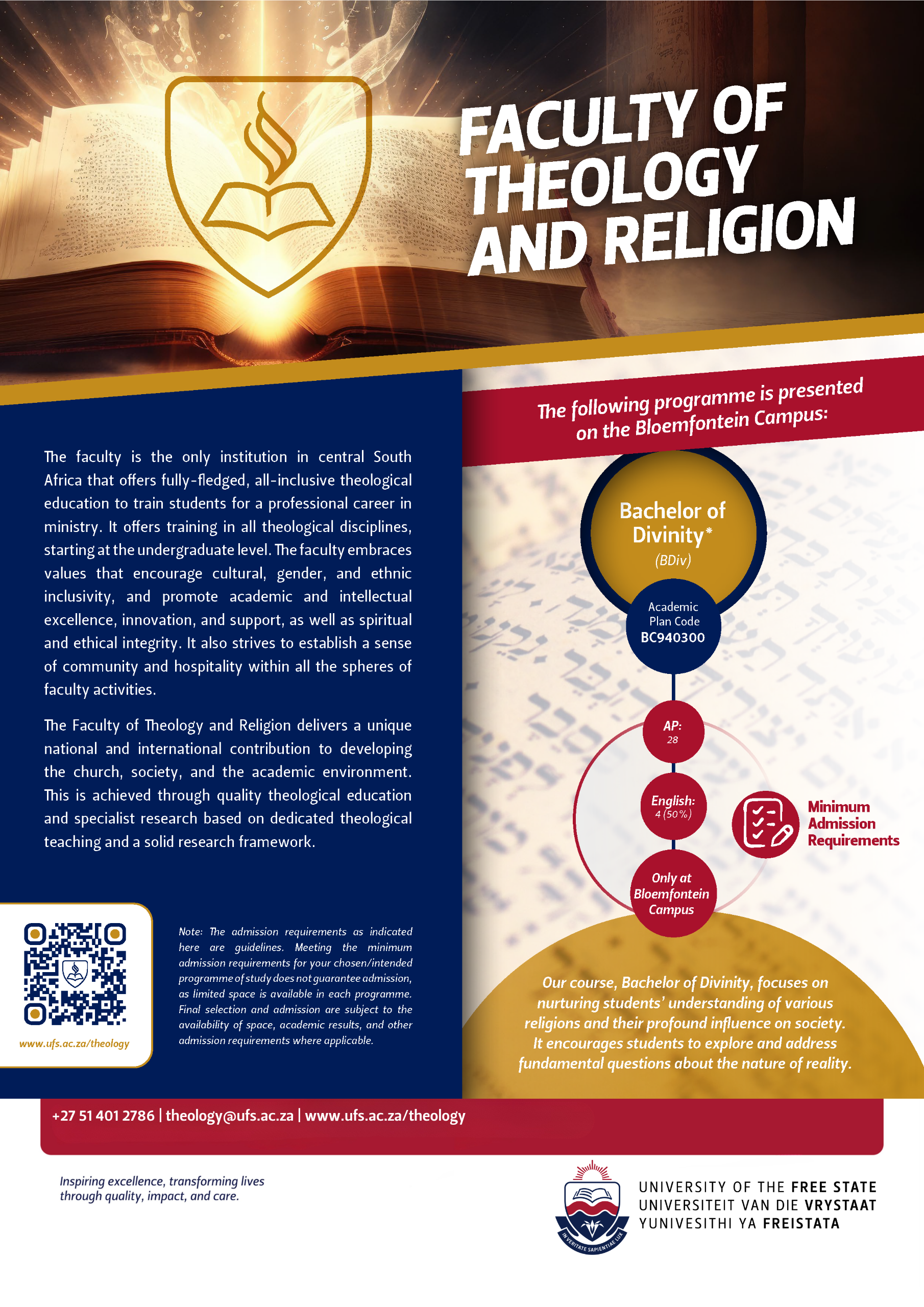 FACULTY OF THEOLOGY AND RELIGION

The faculty is the only institution in central South Africa that offers fully-fledged, all-inclusive theological education to train students for a professional career in ministry. It offers training in all theological disciplines, starting at the undergraduate level. The faculty embraces values that encourage cultural, gender, and ethnic inclusivity, and promote academic and intellectual excellence, innovation, and support, as well as spiritual and ethical integrity. It also strives to establish a sense of community and hospitality within all the spheres of faculty activities.

The Faculty of Theology and Religion delivers a unique national and international contribution to developing the church, society, and the academic environment. This is achieved through quality theological education and specialist research based on dedicated theological teaching and a solid research framework.

www.ufs.ac.za/theology

Note: The admission requirements as indicated here are guidelines. Meeting the minimum admission requirements for your chosen/intended programme of study does not guarantee admission, as limited space is available in each programme. Final selection and admission are subject to the availability of space, academic results, and other admission requirements where applicable.

The following programme is presented on the Bloemfontein Campus:

Bachelor of Divinity*
(BDiv)

Academic Plan Code
BC940300

AP:
28

English:
4 (50%)

Only at Bloemfontein Campus

Minimum Admission Requirements

Our course, Bachelor of Divinity, focuses on nurturing students' understanding of various religions and their profound influence on society. It encourages students to explore and address fundamental questions about the nature of reality.

+27 51 401 2786 | theology@ufs.ac.za | www.ufs.ac.za/theology

Inspiring excellence, transforming lives through quality, impact, and care.

IN VERITATE SAPIENTIAE LUX

UNIVERSITY OF THE FREE STATE
UNIVERSITEIT VAN DIE VRYSTAAT
YUNIVESITHI YA FREISTATA