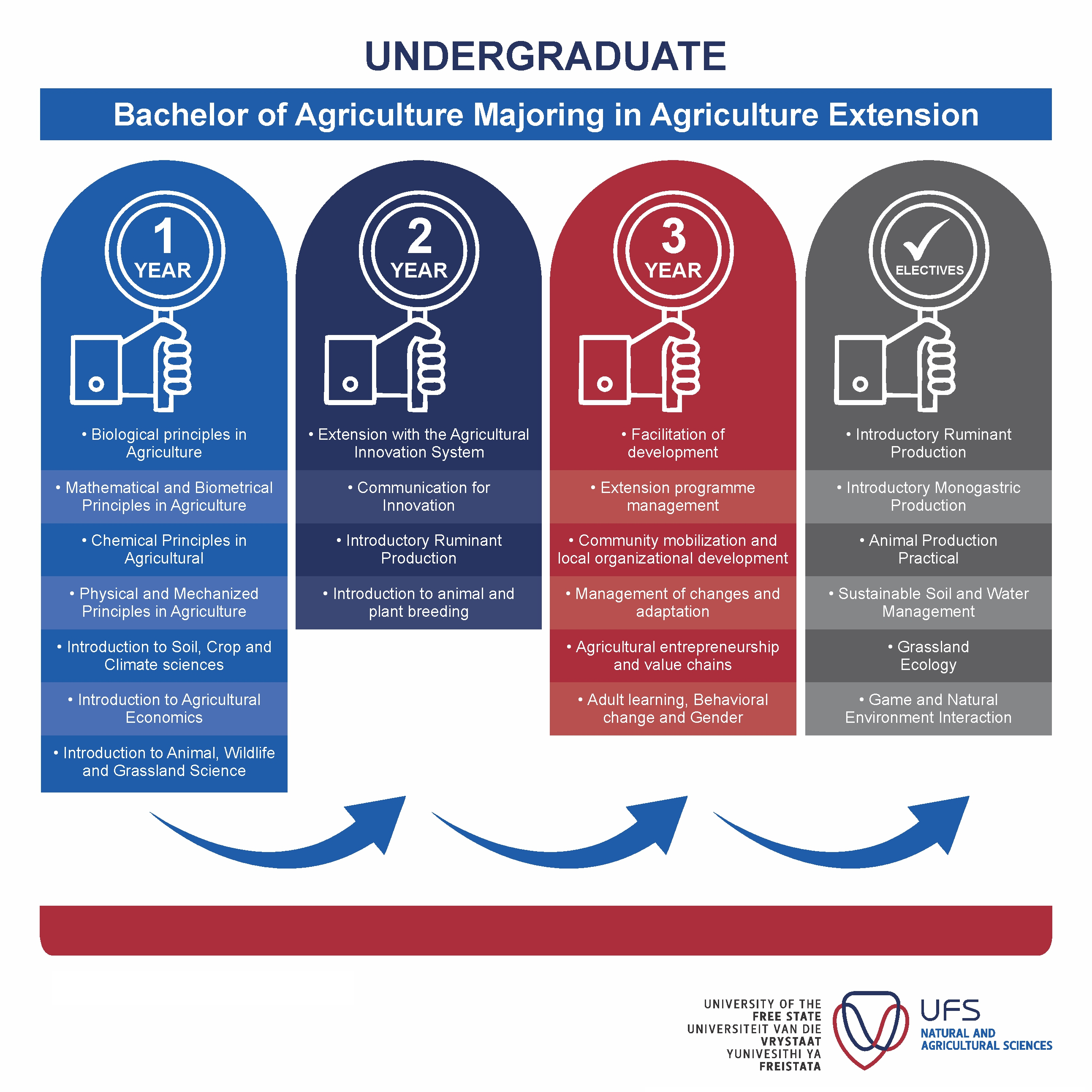 UNDERGRADUATE

Bachelor of Agriculture Majoring in Agriculture Extension

1
YEAR

• Biological principles in Agriculture

• Mathematical and Biometrical Principles in Agriculture

• Chemical Principles in Agricultural

• Physical and Mechanized Principles in Agriculture

• Introduction to Soil, Crop and Climate sciences

• Introduction to Agricultural Economics

• Introduction to Animal, Wildlife and Grassland Science

2
YEAR

• Extension with the Agricultural Innovation System

• Communication for Innovation

• Introductory Ruminant Production

• Introduction to animal and plant breeding

3
YEAR

• Facilitation of development

• Extension programme management

• Community mobilization and local organizational development

• Management of changes and adaptation

• Agricultural entrepreneurship and value chains

• Adult learning, Behavioral change and Gender

ELECTIVES

• Introductory Ruminant Production

• Introductory Monogastric Production

• Animal Production Practical

• Sustainable Soil and Water Management

• Grassland Ecology

• Game and Natural Environment Interaction

UNIVERSITY OF THE FREE STATE
UNIVERSITEIT VAN DIE VRYSTAAT
YUNIVESITHI YA FREISTATA

UFS
NATURAL AND AGRICULTURAL SCIENCES