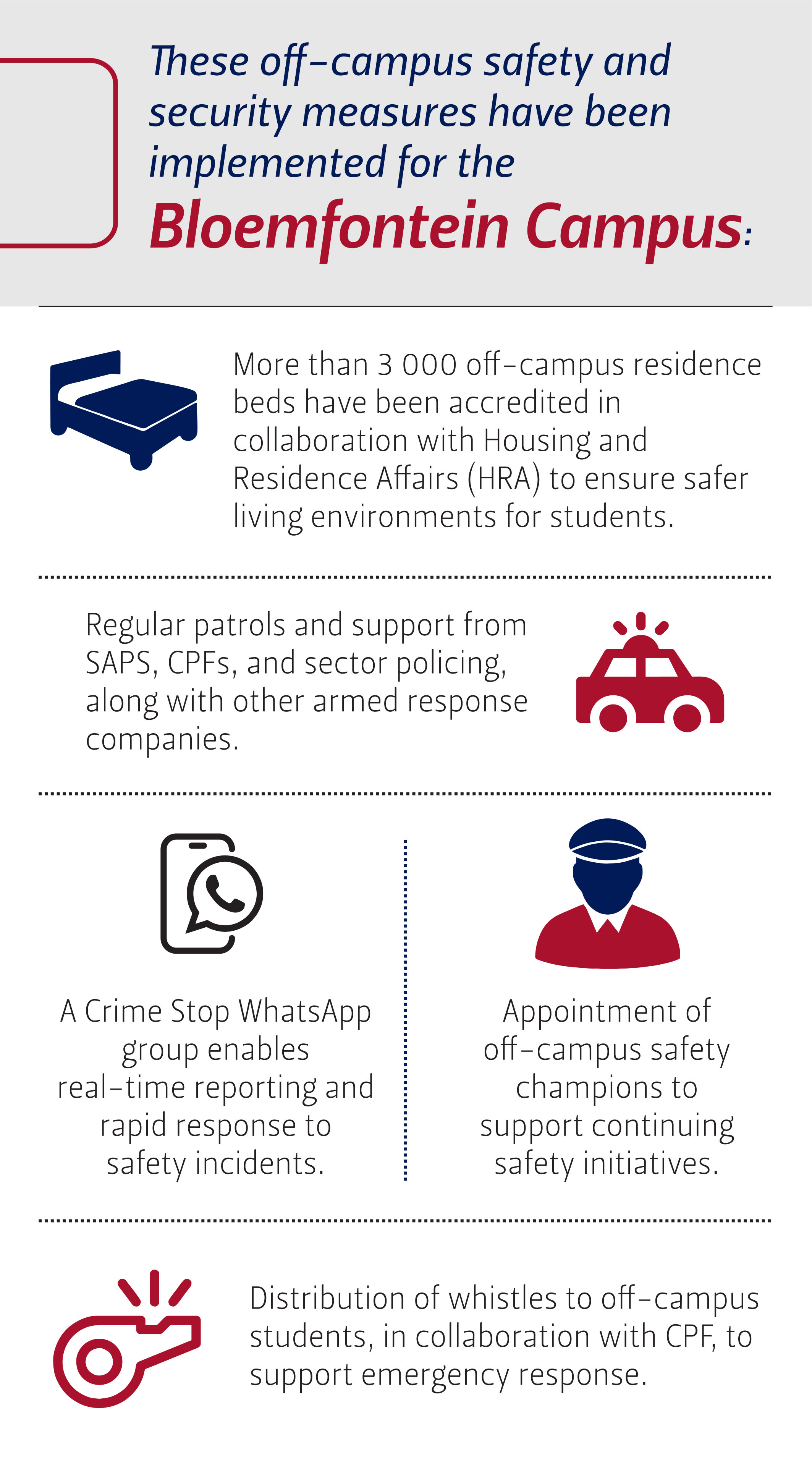 These off-campus safety and security measures have been implemented for the Bloemfontein Campus:

More than 3 000 off-campus residence beds have been accredited in collaboration with Housing and Residence Affairs (HRA) to ensure safer living environments for students.

Regular patrols and support from SAPS, CPFs, and sector policing, along with other armed response companies.

A Crime Stop WhatsApp group enables real-time reporting and rapid response to safety incidents.

Appointment of off-campus safety champions to support continuing safety initiatives.

Distribution of whistles to off-campus students, in collaboration with CPF, to support emergency response.